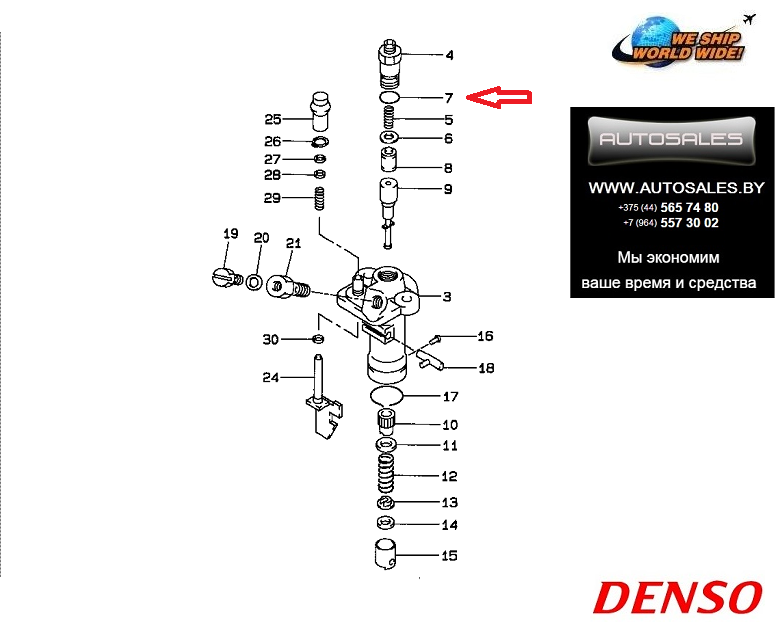 WE SHIP WORLD WIDE!

4
7
5
6
8
9
25
26
27
28
29
19
20
21
3
30
16
18
24
17
10
11
12
13
14
15

AUTOSALES
WWW.AUTOSALES.BY
+375 (44) 565 74 80
+7 (964) 557 30 02
Мы экономим
ваше время и средства

DENSO