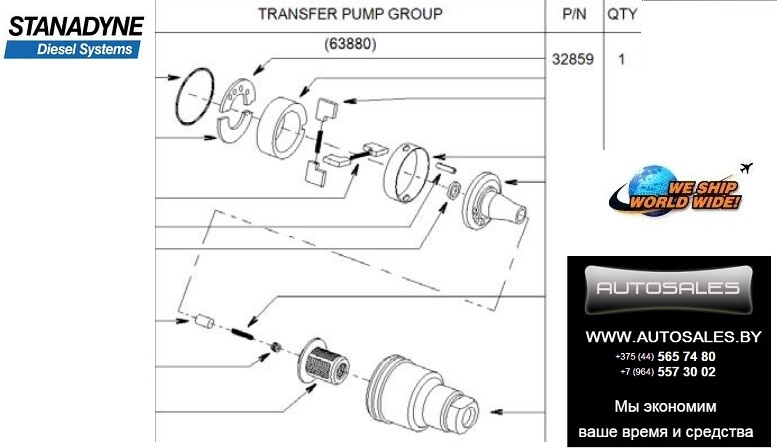 STANADYNE
Diesel Systems

| TRANSFER PUMP GROUP | P/N | QTY |
|---|---|---|
| (63880) | 32859 | 1 |

WE SHIP WORLD WIDE!

AUTOSALES

WWW.AUTOSALES.BY
+375 (44) 565 74 80
+7 (964) 557 30 02

Мы экономим
ваше время и средства