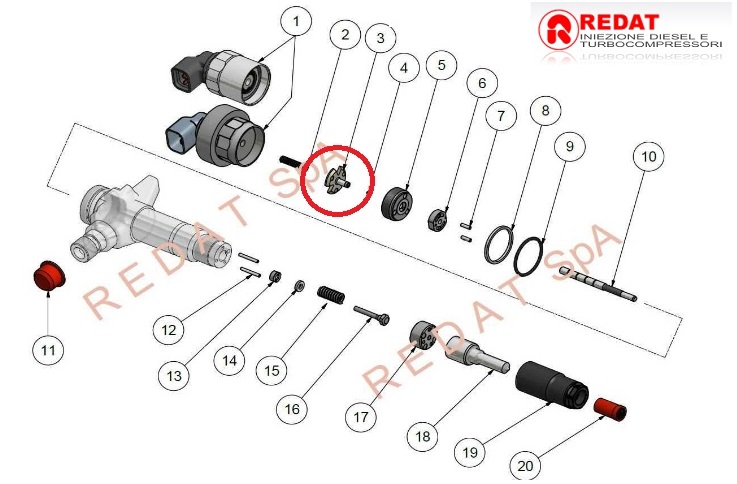 REDAT
INIEZIONE DIESEL E TURBOCOMPRESSORI

1
2
3
4
5
6
7
8
9
10

REDAT SpA

REDAT SpA

REDAT

11
12
13
14
15
16
17
18
19
20