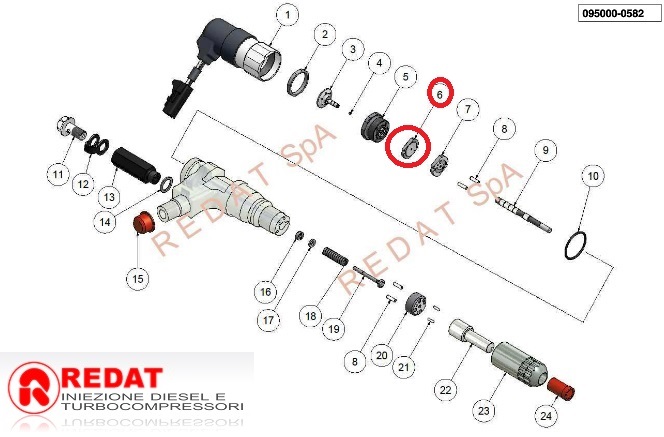 095000-0582

1
2
3
4
5
6
7
8
9
10
11
12
13
14
15
16
17
18
19
8
20
21
22
23
24

R E D A T SpA
R E D A T SpA

REDAT
INIEZIONE DIESEL E
TURBOCOMPRESSORI